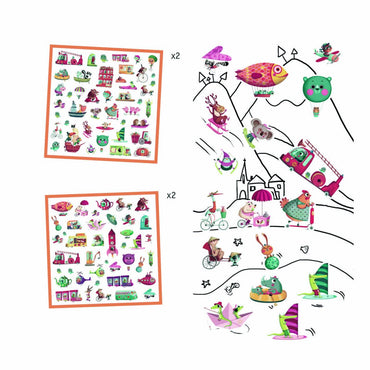 x2

x2